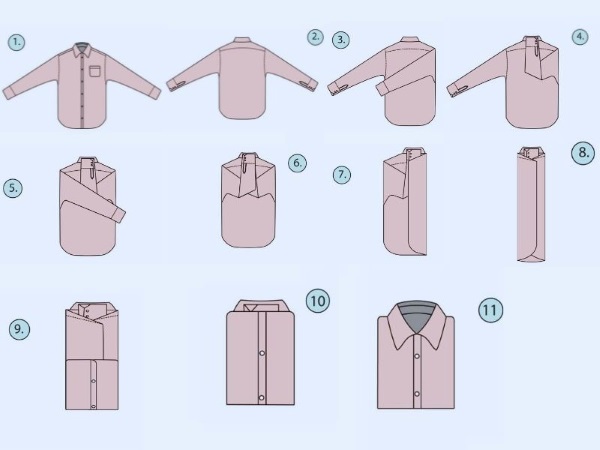 1.

2.

3.

4.

5.

6.

7.

8.

9.

10

11