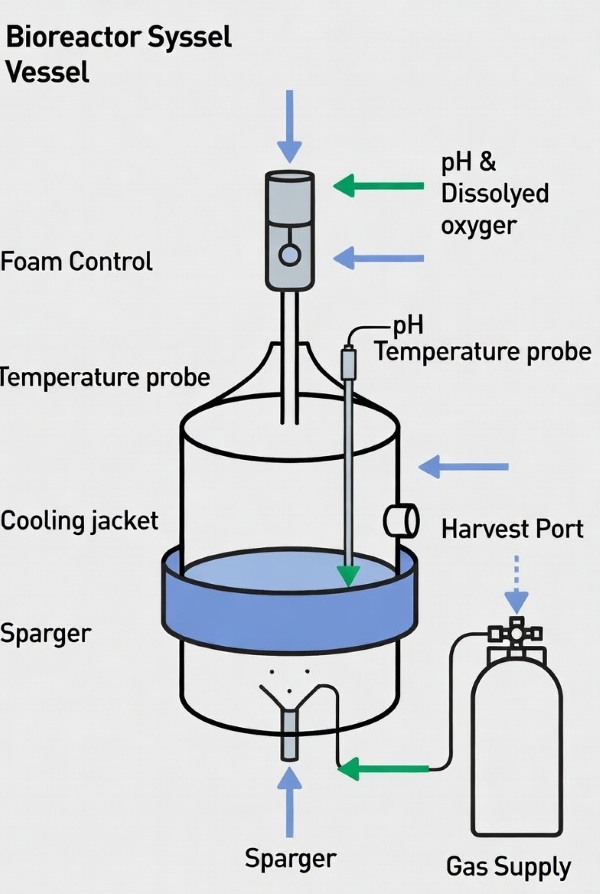 Bioreactor Syssel Vessel

pH & Dissolyed oxyger

Foam Control

pH Temperature probe

Temperature probe

Cooling jacket

Harvest Port

Sparger

Sparger

Gas Supply